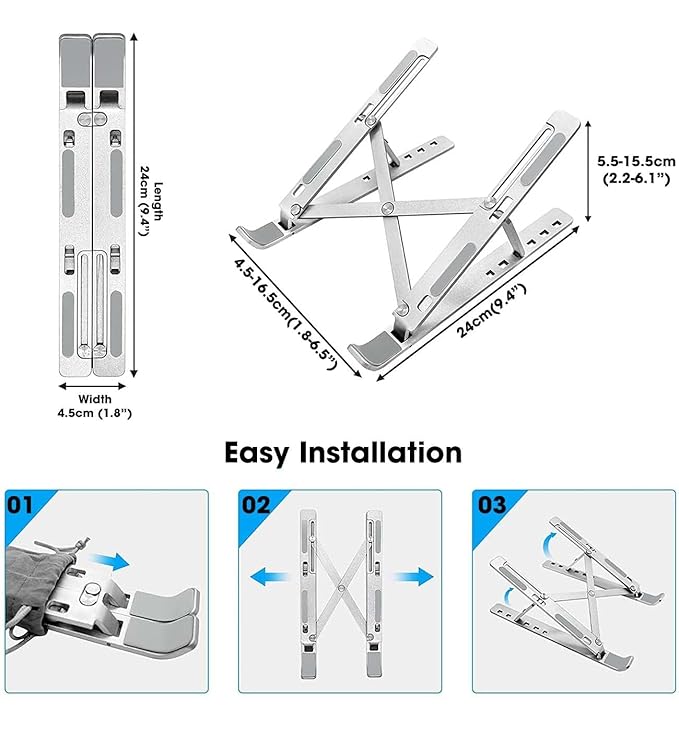 Length
24cm (9.4")

Width
4.5cm (1.8")

5.5-15.5cm
(2.2-6.1")

4.5-16.5cm(1.8-6.5")

24cm(9.4")

Easy Installation

01

02

03